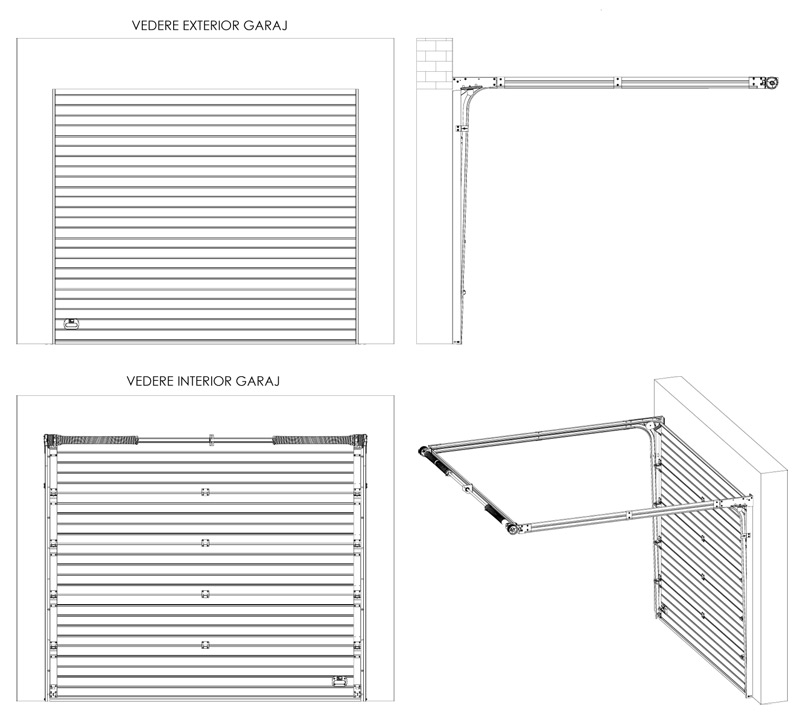 VEDERE EXTERIOR GARAJ

VEDERE INTERIOR GARAJ